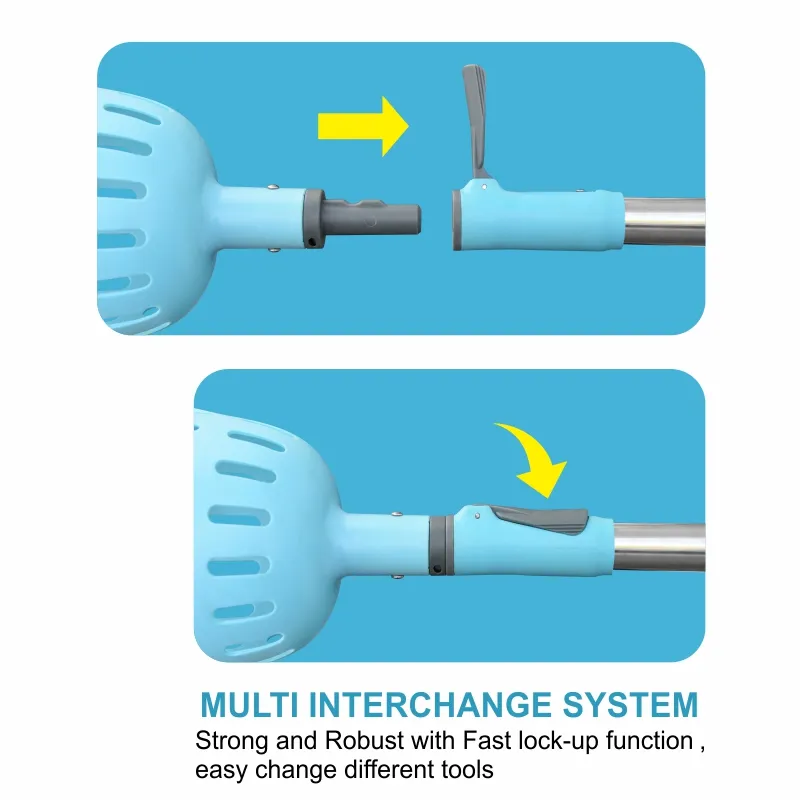 MULTI INTERCHANGE SYSTEM

Strong and Robust with Fast lock-up function , easy change different tools