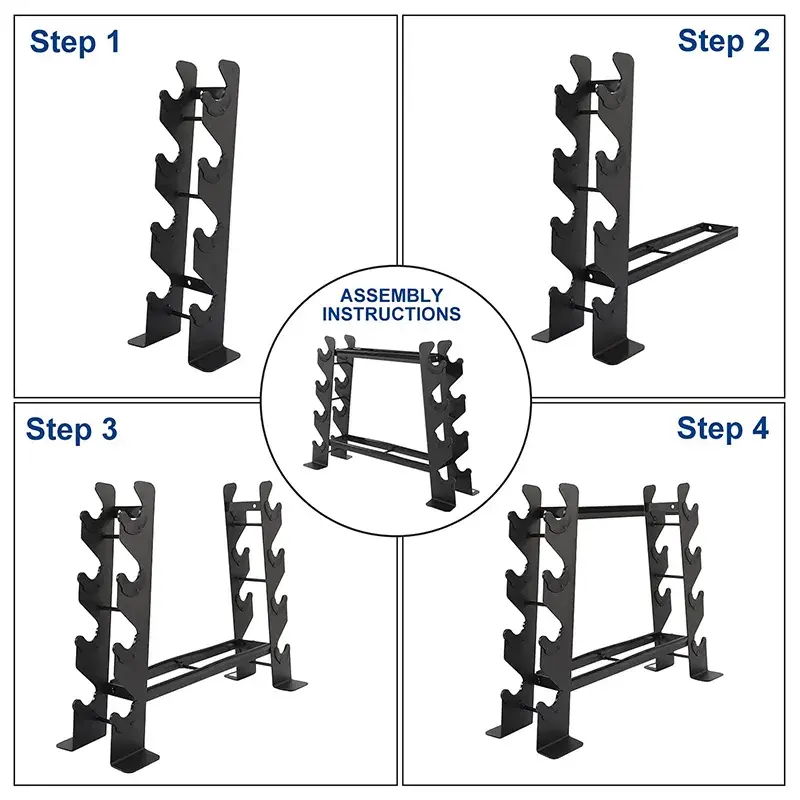 Step 1

Step 2

ASSEMBLY INSTRUCTIONS

Step 3

Step 4