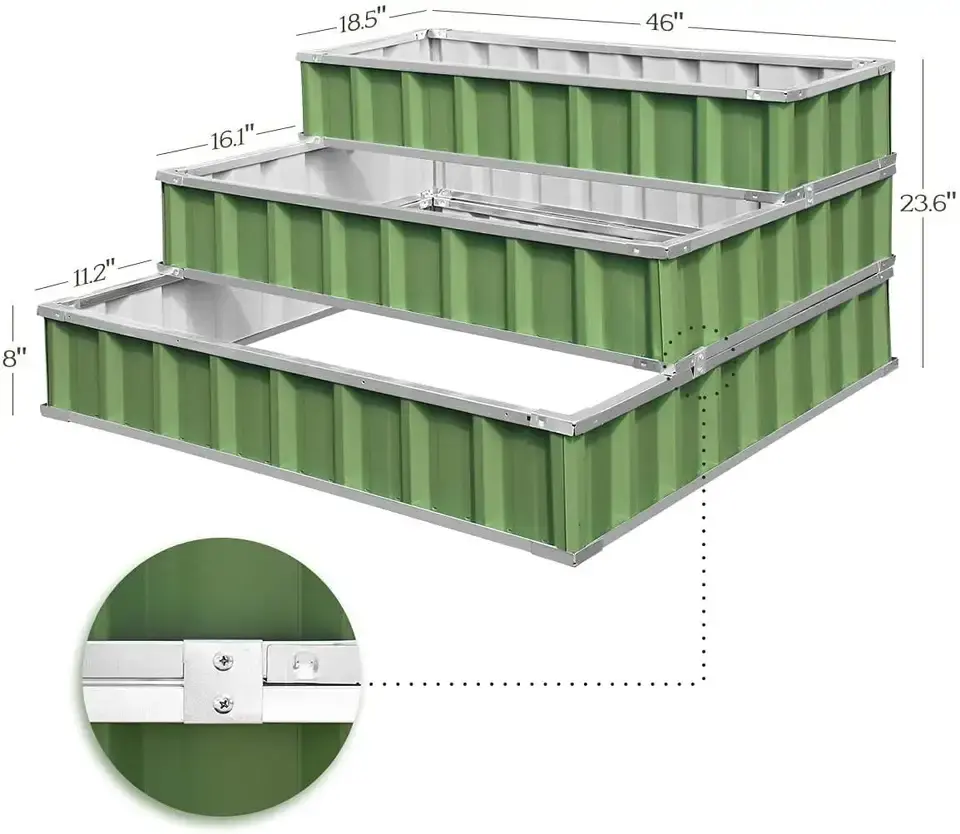 18.5"
46"
16.1"
23.6"
11.2"
8"