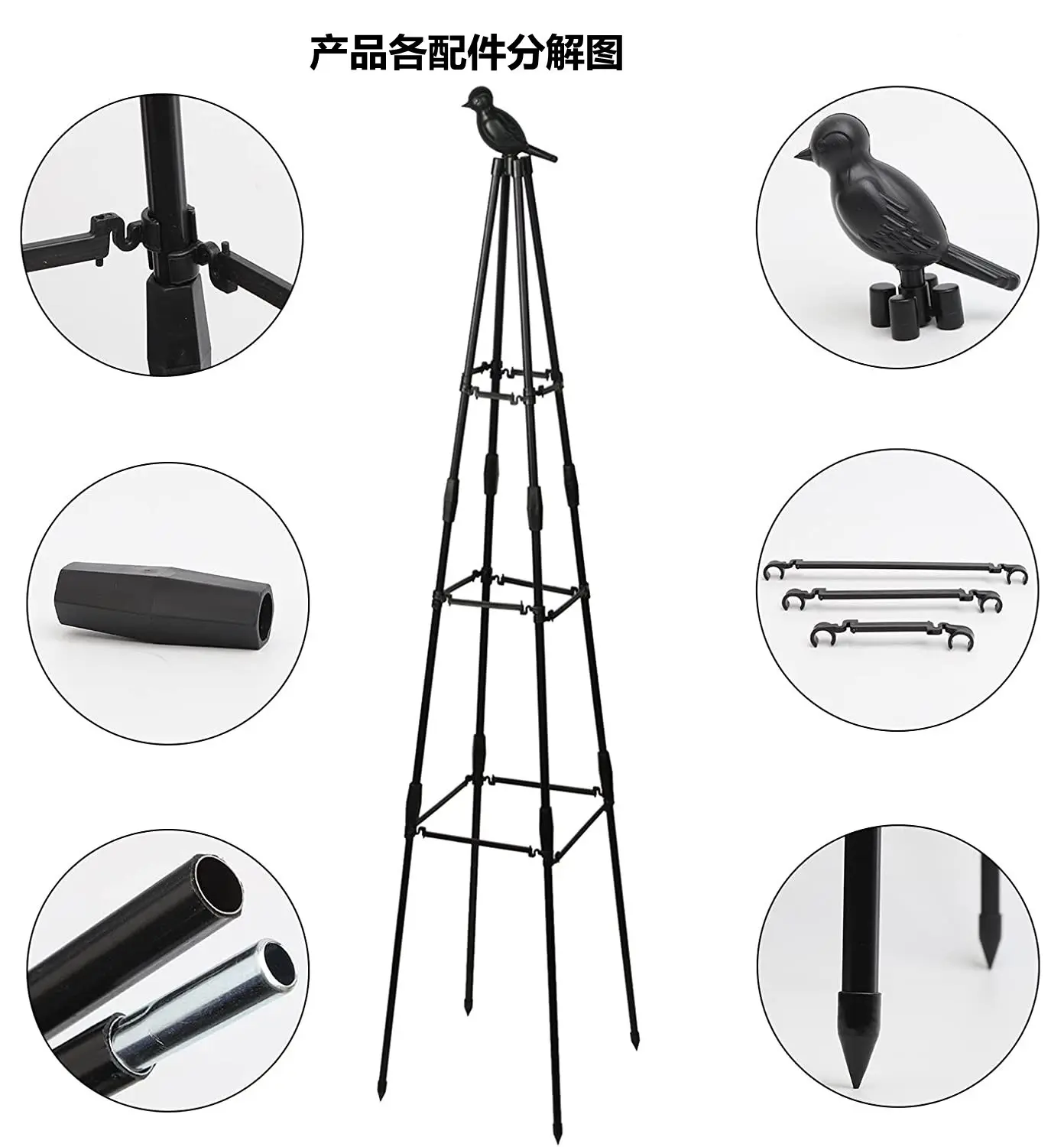 产品各配件分解图