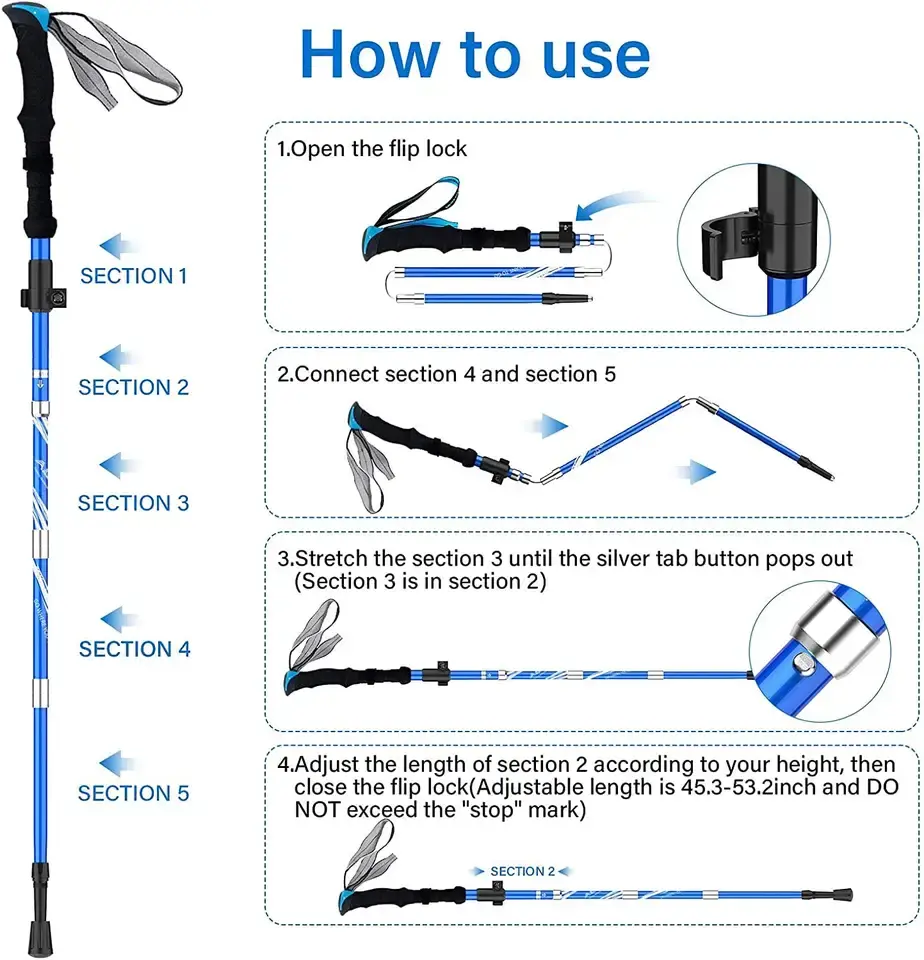 How to use

SECTION 1

SECTION 2

SECTION 3

SECTION 4

SECTION 5

1.Open the flip lock

2.Connect section 4 and section 5

3.Stretch the section 3 until the silver tab button pops out (Section 3 is in section 2)

4.Adjust the length of section 2 according to your height, then close the flip lock(Adjustable length is 45.3-53.2inch and DO NOT exceed the "stop" mark)

SECTION 2