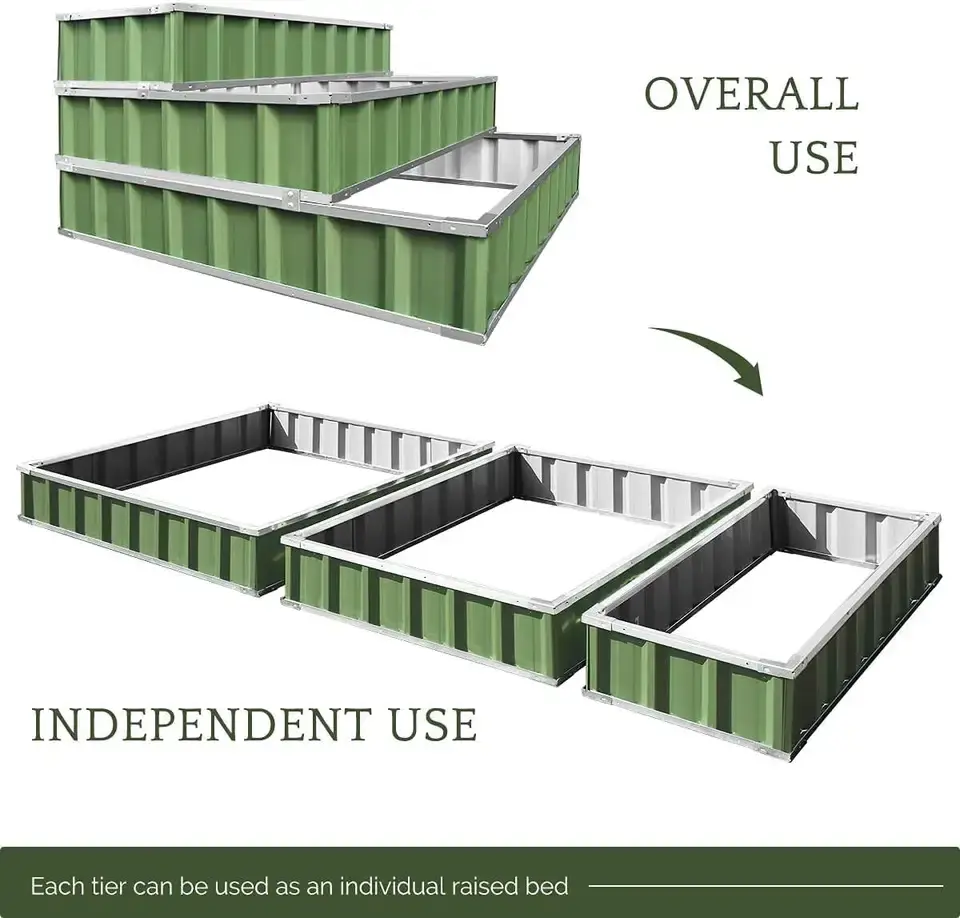 OVERALL USE

INDEPENDENT USE

Each tier can be used as an individual raised bed