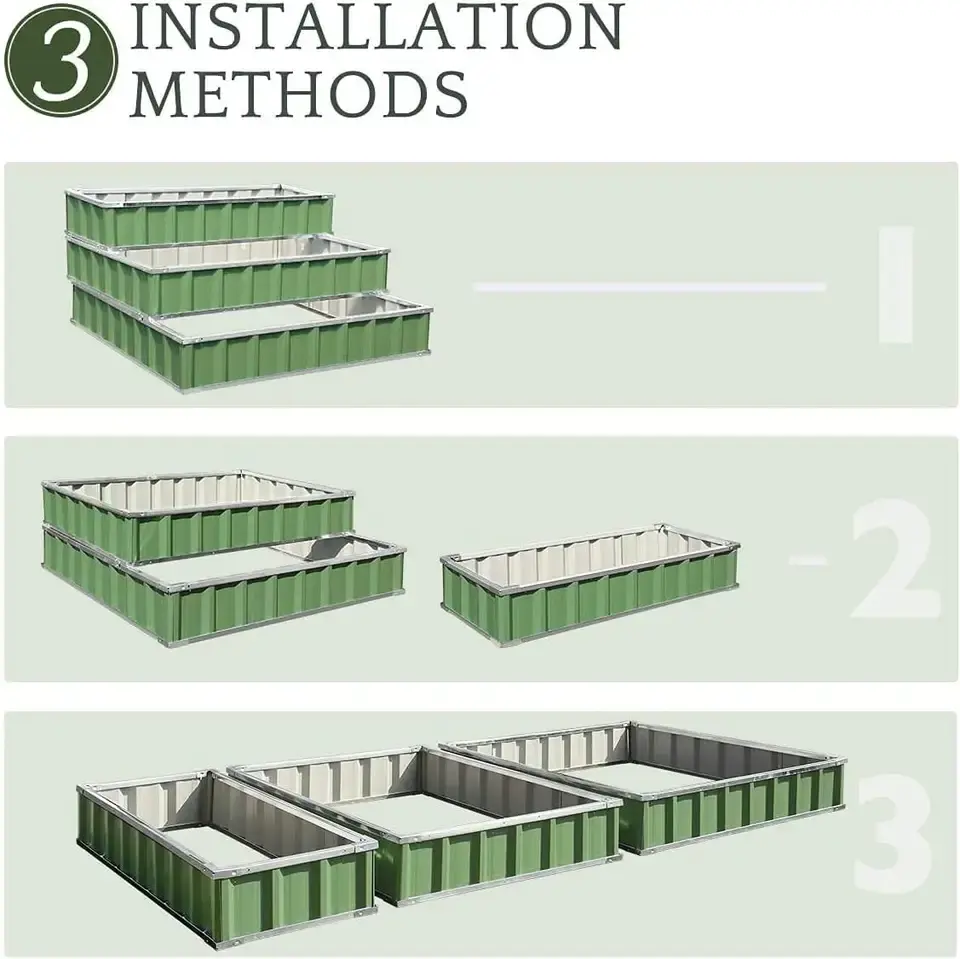 3 INSTALLATION METHODS

1

2

3